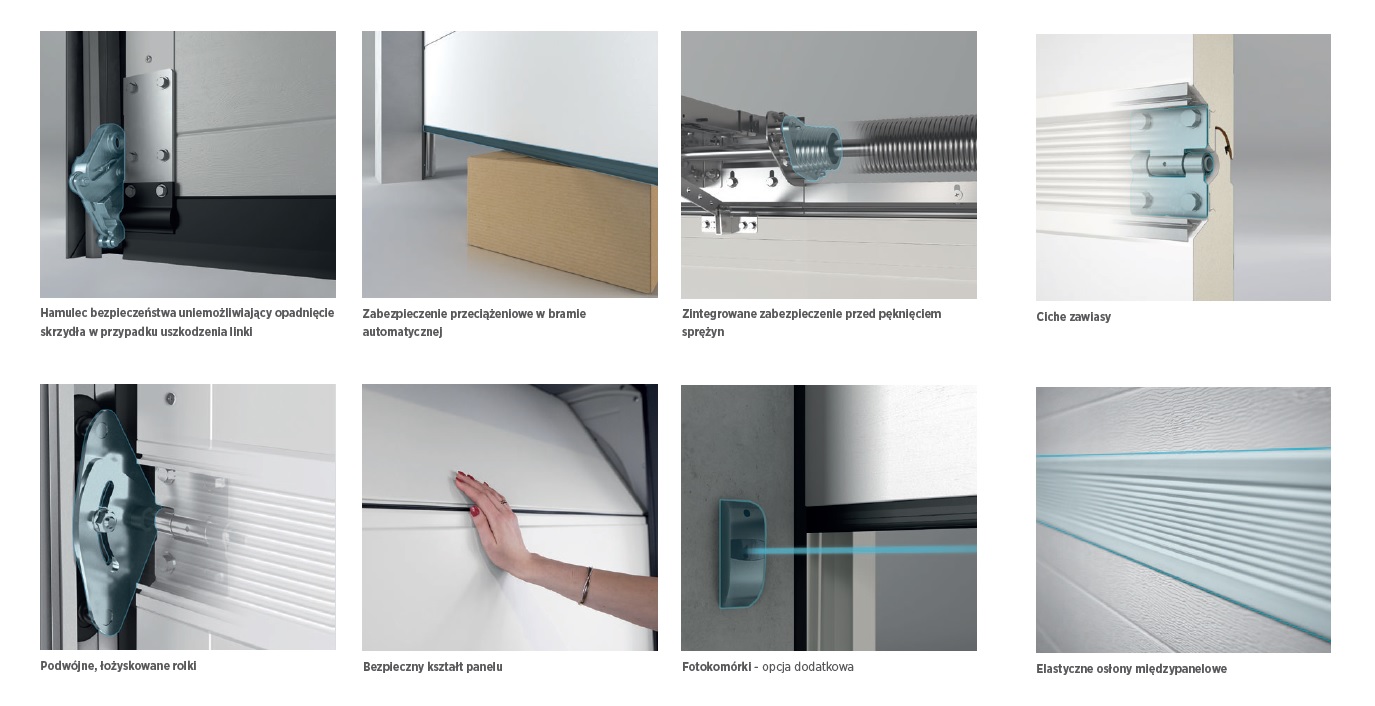 Hamulec bezpieczeństwa uniemożliwiający opadnięcie skrzydła w przypadku uszkodzenia linki

Zabezpieczenie przeciążeniowe w bramie automatycznej

Zintegrowane zabezpieczenie przed pęknięciem sprężyn

Ciche zawiasy

Podwójne, łożyskowane rolki

Bezpieczny kształt panelu

Fotokomórki - opcja dodatkowa

Elastyczne osłony międzypanelowe